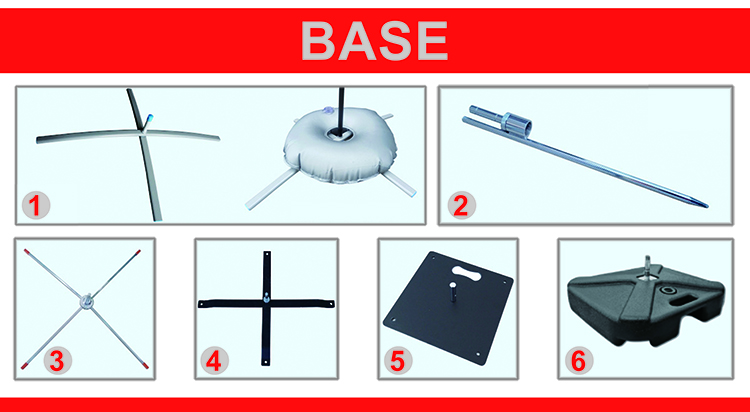 BASE

1

2

3

4

5

6